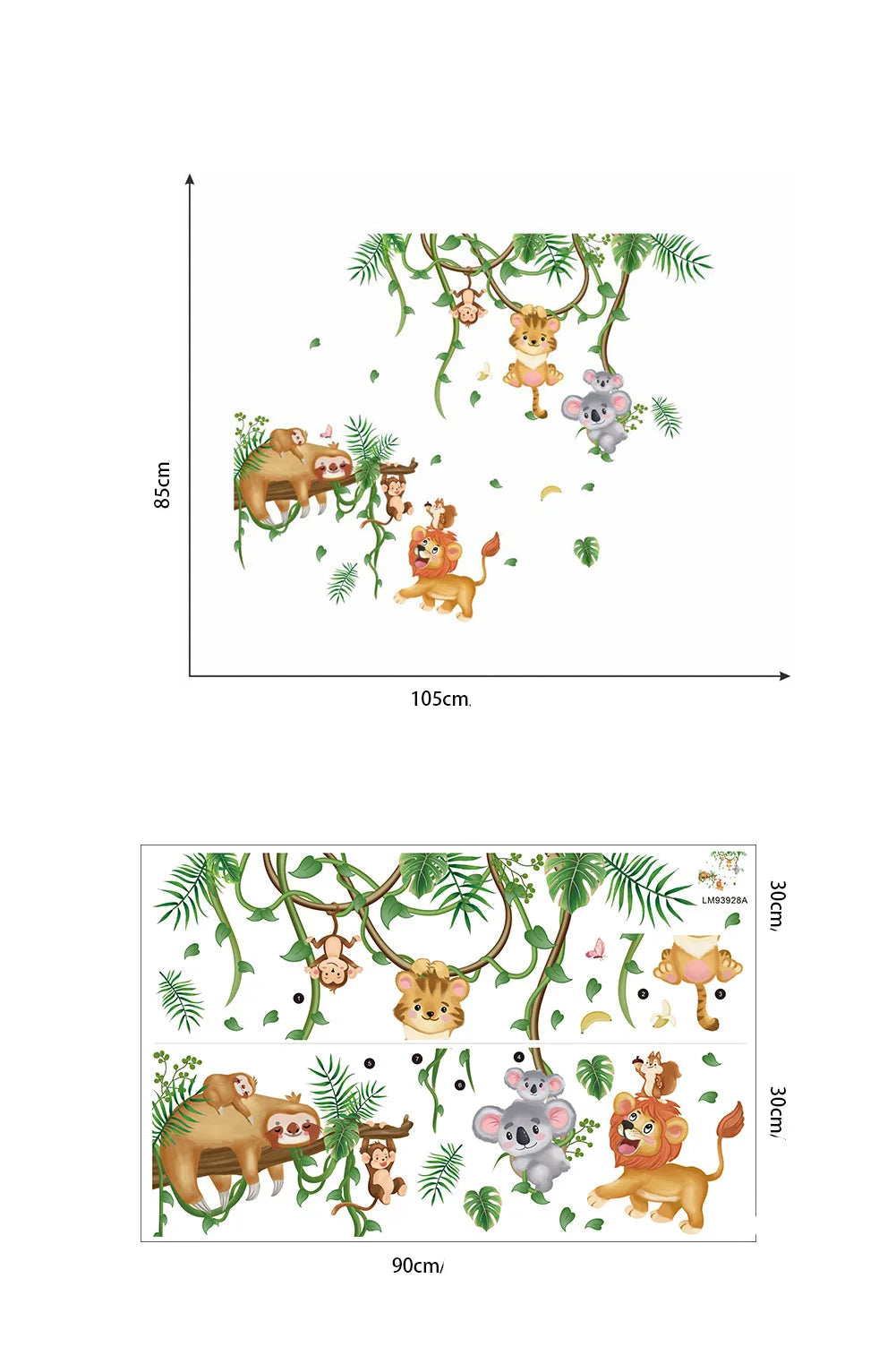 85cm

105cm

LM93928A

30cm

1

2

3

5

7

6

4

30cm

90cm